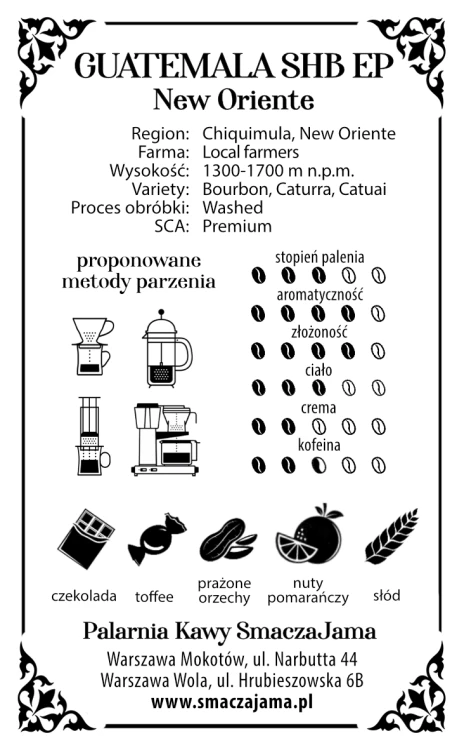 GUATEMALA SHB EP
New Oriente

Region: Chiquimula, New Oriente
Farma: Local farmers
Wysokość: 1300-1700 m n.p.m.
Variety: Bourbon, Caturra, Catuai
Proces obróbki: Washed
SCA: Premium

proponowane metody parzenia

stopień palenia
aromatyczność
złożoność
ciało
crema
kofeina

czekolada
toffee
prażone orzechy
nuty pomarańczy
słód

Palarnia Kawy SmaczaJama
Warszawa Mokotów, ul. Narbutta 44
Warszawa Wola, ul. Hrubieszowska 6B
www.smaczajama.pl